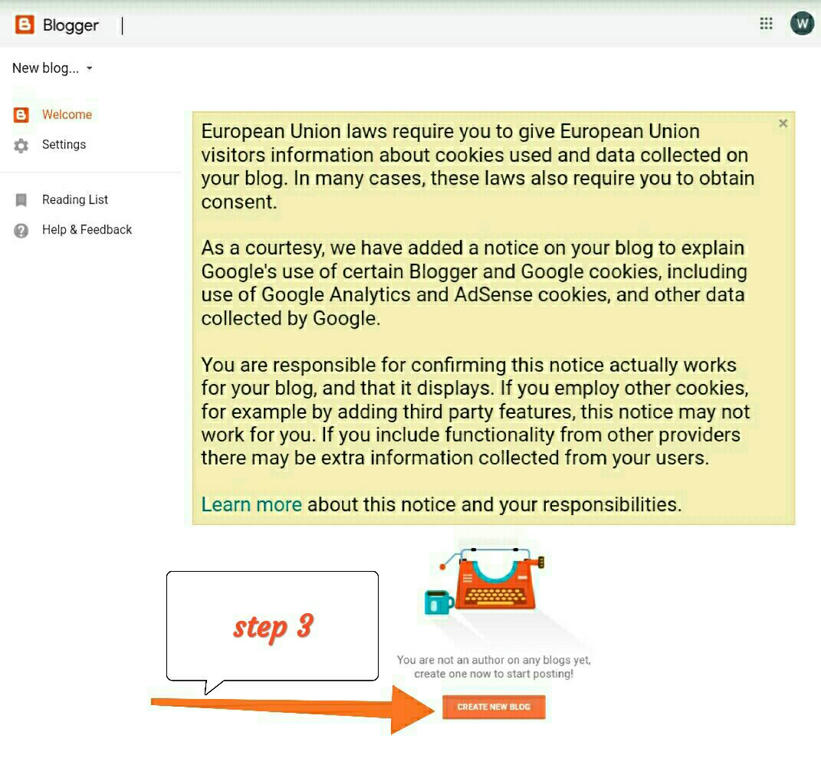 Blogger

W

New blog...

Welcome
Settings

Reading List
Help & Feedback

×

European Union laws require you to give European Union visitors information about cookies used and data collected on your blog. In many cases, these laws also require you to obtain consent.

As a courtesy, we have added a notice on your blog to explain Google's use of certain Blogger and Google cookies, including use of Google Analytics and AdSense cookies, and other data collected by Google.

You are responsible for confirming this notice actually works for your blog, and that it displays. If you employ other cookies, for example by adding third party features, this notice may not work for you. If you include functionality from other providers there may be extra information collected from your users.

Learn more about this notice and your responsibilities.

step 3

You are not an author on any blogs yet, create one now to start posting!

CREATE NEW BLOG