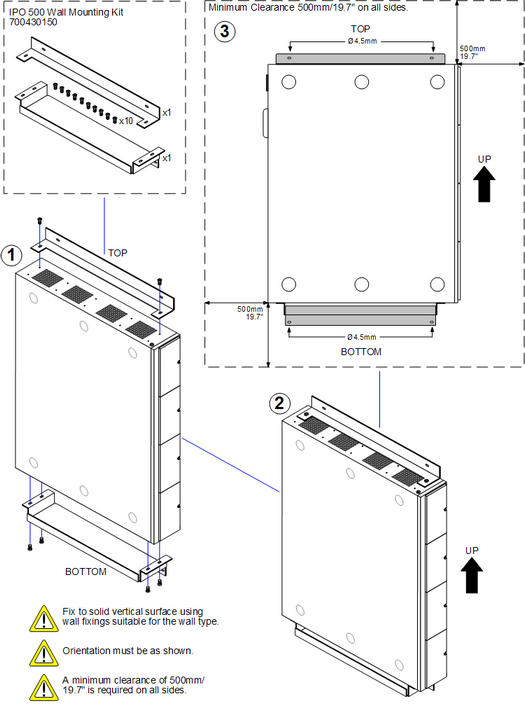 IPO 500 Wall Mounting Kit
700430150

x1

x10

x1

Minimum Clearance 500mm/19.7" on all sides.

3

TOP

Ø 4.5mm

500mm
19.7"

UP

500mm
19.7"

Ø 4.5mm

BOTTOM

1

TOP

BOTTOM

2

UP

Fix to solid vertical surface using wall fixings suitable for the wall type.

Orientation must be as shown.

A minimum clearance of 500mm/ 19.7" is required on all sides.