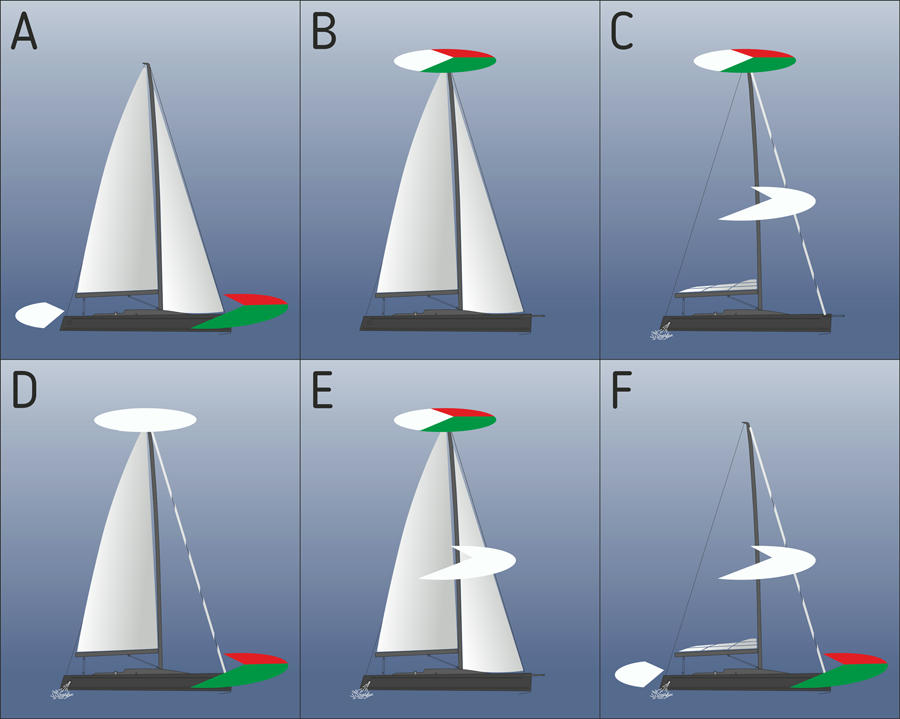 A

B

C

D

E

F